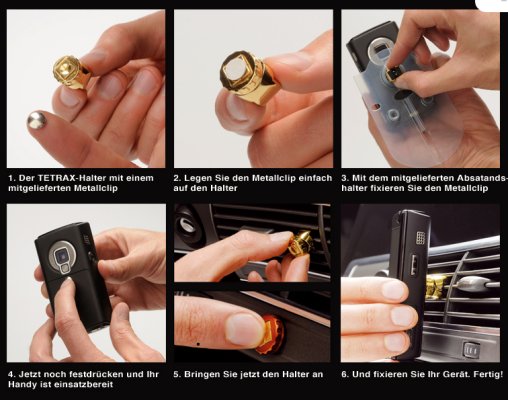 1. Der TETRAX-Halter mit einem mitgelieferten Metallclip

2. Legen Sie den Metallclip einfach auf den Halter

3. Mit dem mitgelieferten Absatandshalter fixieren Sie den Metallclip

4. Jetzt noch festdrücken und Ihr Handy ist einsatzbereit

5. Bringen Sie jetzt den Halter an

6. Und fixieren Sie Ihr Gerät. Fertig!