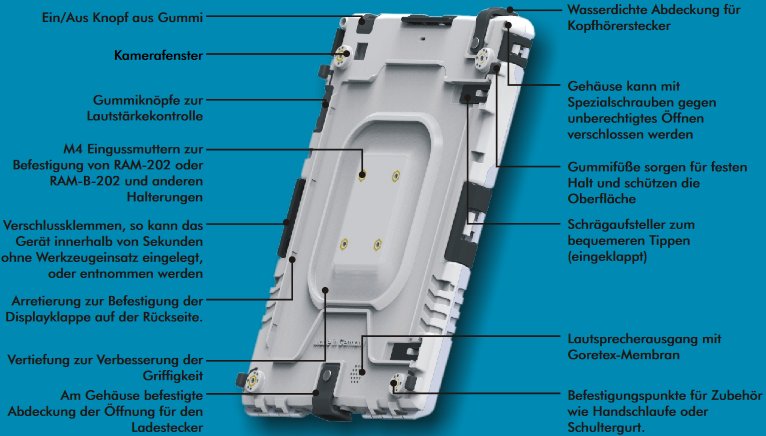 Ein/Aus Knopf aus Gummi

Kamerafenster

Gummiknöpfe zur Lautstärkekontrolle

M4 Eingussmuttern zur Befestigung von RAM-202 oder RAM-B-202 und anderen Halterungen

Verschlussklemmen, so kann das Gerät innerhalb von Sekunden ohne Werkzeugeinsatz eingelegt, oder entnommen werden

Arretierung zur Befestigung der Displayklappe auf der Rückseite.

Vertiefung zur Verbesserung der Griffigkeit

Am Gehäuse befestigte Abdeckung der Öffnung für den Ladestecker

Wasserdichte Abdeckung für Kopfhörerstecker

Gehäuse kann mit Spezialschrauben gegen unberechtigtes Öffnen verschlossen werden

Gummifüße sorgen für festen Halt und schützen die Oberfläche

Schrägaufsteller zum bequemeren Tippen (eingeklappt)

Lautsprecherausgang mit Goretex-Membran

Befestigungspunkte für Zubehör wie Handschlaufe oder Schultergurt.