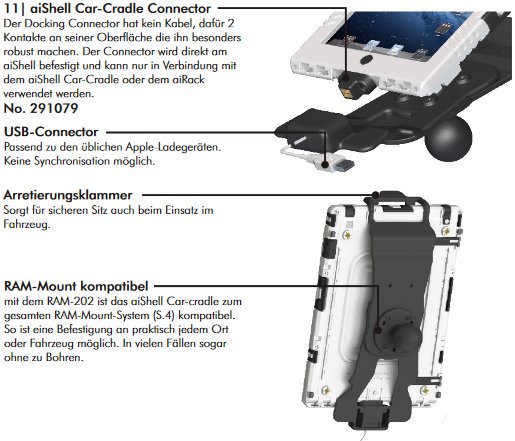 11| aiShell Car-Cradle Connector
Der Docking Connector hat kein Kabel, dafür 2 Kontakte an seiner Oberfläche die ihn besonders robust machen. Der Connector wird direkt am aiShell befestigt und kann nur in Verbindung mit dem aiShell Car-Cradle oder dem aiRack verwendet werden.
No. 291079

USB-Connector
Passend zu den üblichen Apple-Ladegeräten. Keine Synchronisation möglich.

Arretierungsklammer
Sorgt für sicheren Sitz auch beim Einsatz im Fahrzeug.

RAM-Mount kompatibel
mit dem RAM-202 ist das aiShell Car-cradle zum gesamten RAM-Mount-System (S.4) kompatibel. So ist eine Befestigung an praktisch jedem Ort oder Fahrzeug möglich. In vielen Fällen sogar ohne zu Bohren.