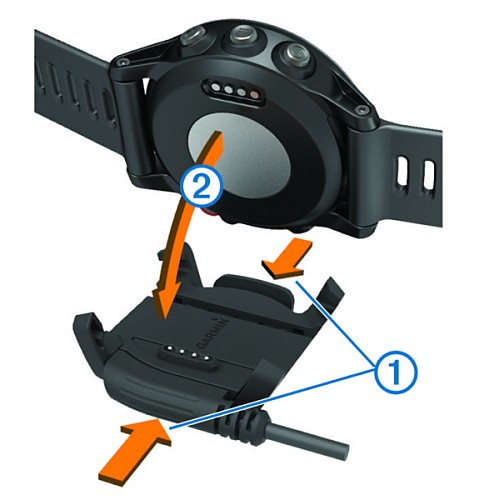 2
GARMIN
1