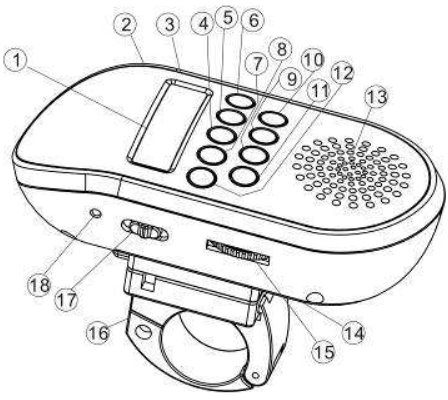 1
2
3
4
5
6
7
8
9
10
11
12
13
14
15
16
17
18