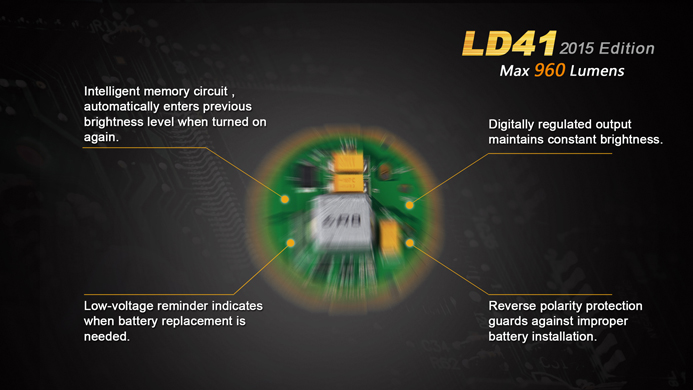 LD41 2015 Edition
Max 960 Lumens

Intelligent memory circuit , automatically enters previous brightness level when turned on again.

Digitally regulated output maintains constant brightness.

Low-voltage reminder indicates when battery replacement is needed.

Reverse polarity protection guards against improper battery installation.