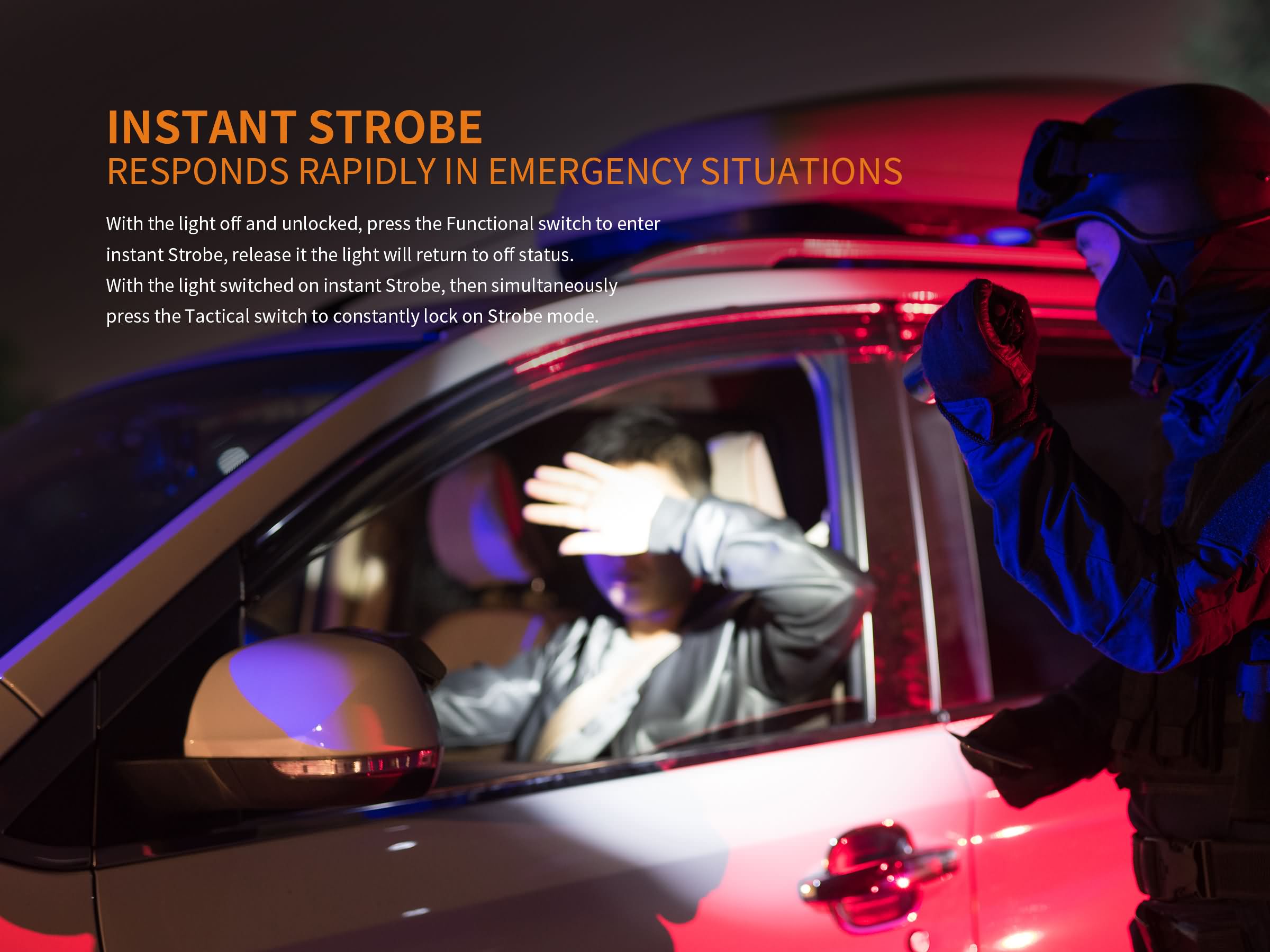 INSTANT STROBE
RESPONDS RAPIDLY IN EMERGENCY SITUATIONS

With the light off and unlocked, press the Functional switch to enter instant Strobe, release it the light will return to off status.
With the light switched on instant Strobe, then simultaneously press the Tactical switch to constantly lock on Strobe mode.