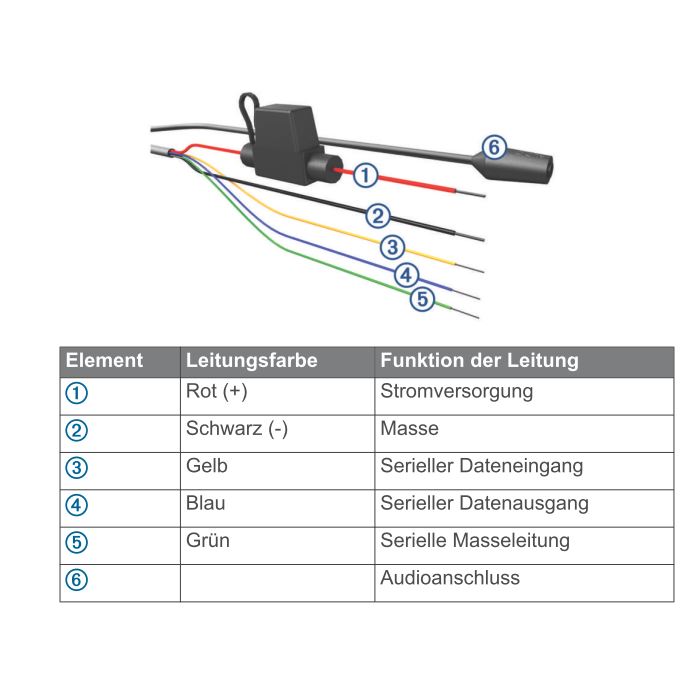 ⑥
①
②
③
④
⑤

| Element | Leitungsfarbe | Funktion der Leitung |
|---|---|---|
| ① | Rot (+) | Stromversorgung |
| ② | Schwarz (-) | Masse |
| ③ | Gelb | Serieller Dateneingang |
| ④ | Blau | Serieller Datenausgang |
| ⑤ | Grün | Serielle Masseleitung |
| ⑥ | | Audioanschluss |