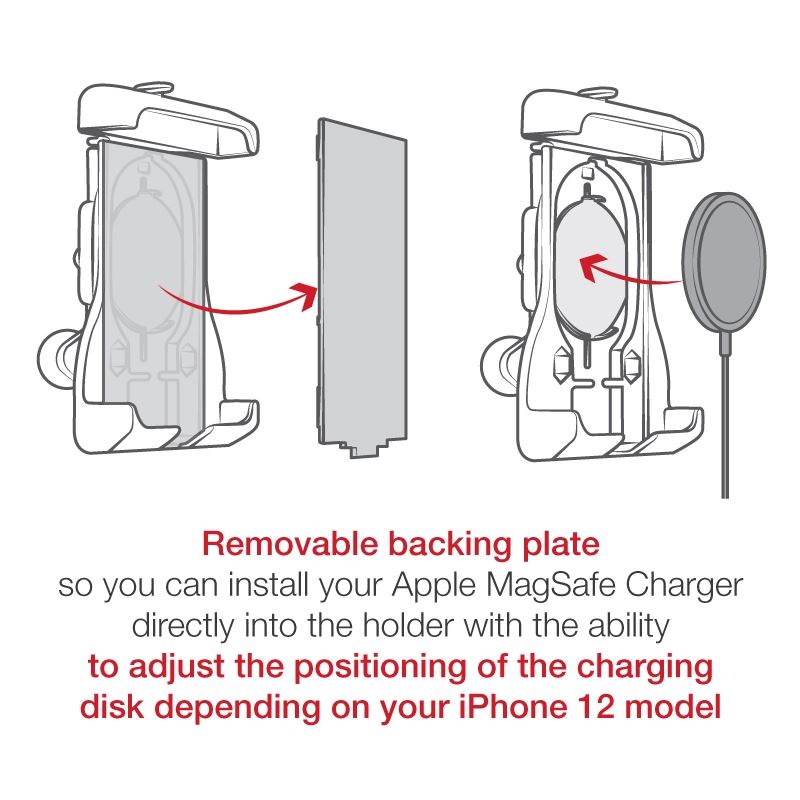 Removable backing plate
so you can install your Apple MagSafe Charger directly into the holder with the ability to adjust the positioning of the charging disk depending on your iPhone 12 model