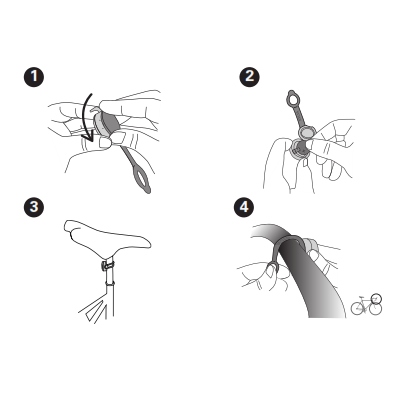 1
2
3
4